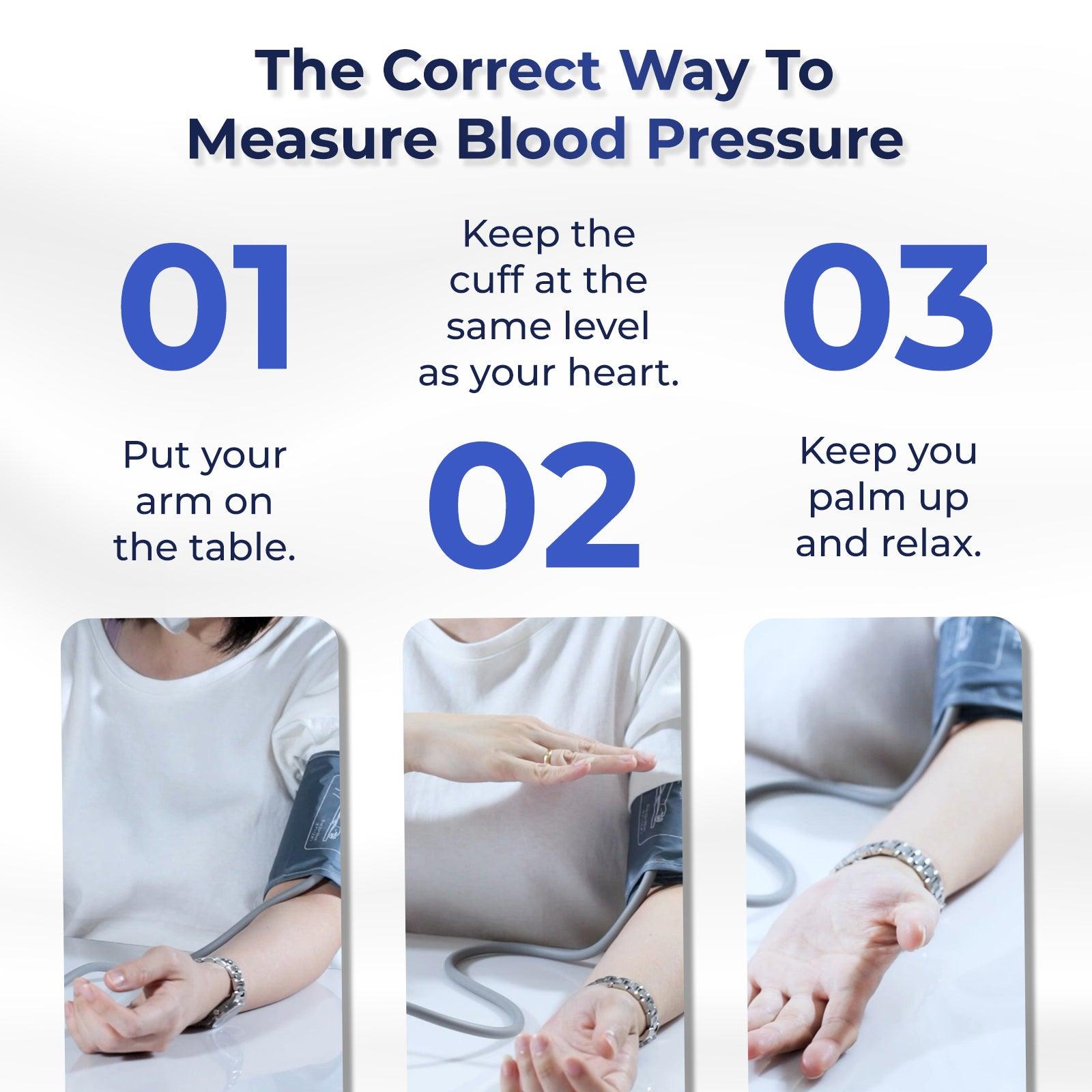 The Correct Way To Measure Blood Pressure

01

Put your arm on the table.

Keep the cuff at the same level as your heart.

02

03

Keep you palm up and relax.