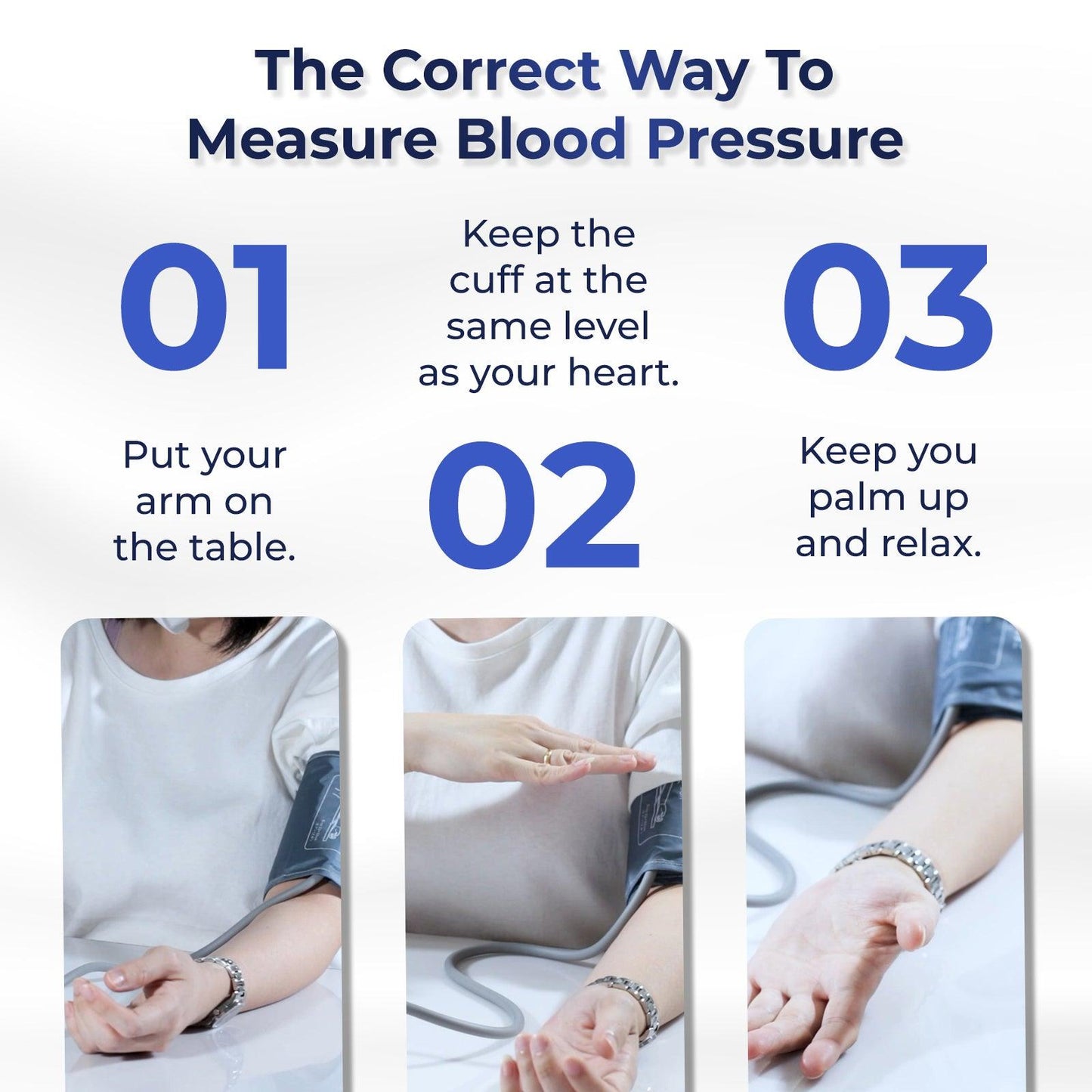 The Correct Way To Measure Blood Pressure

01

Put your arm on the table.

Keep the cuff at the same level as your heart.

02

03

Keep you palm up and relax.